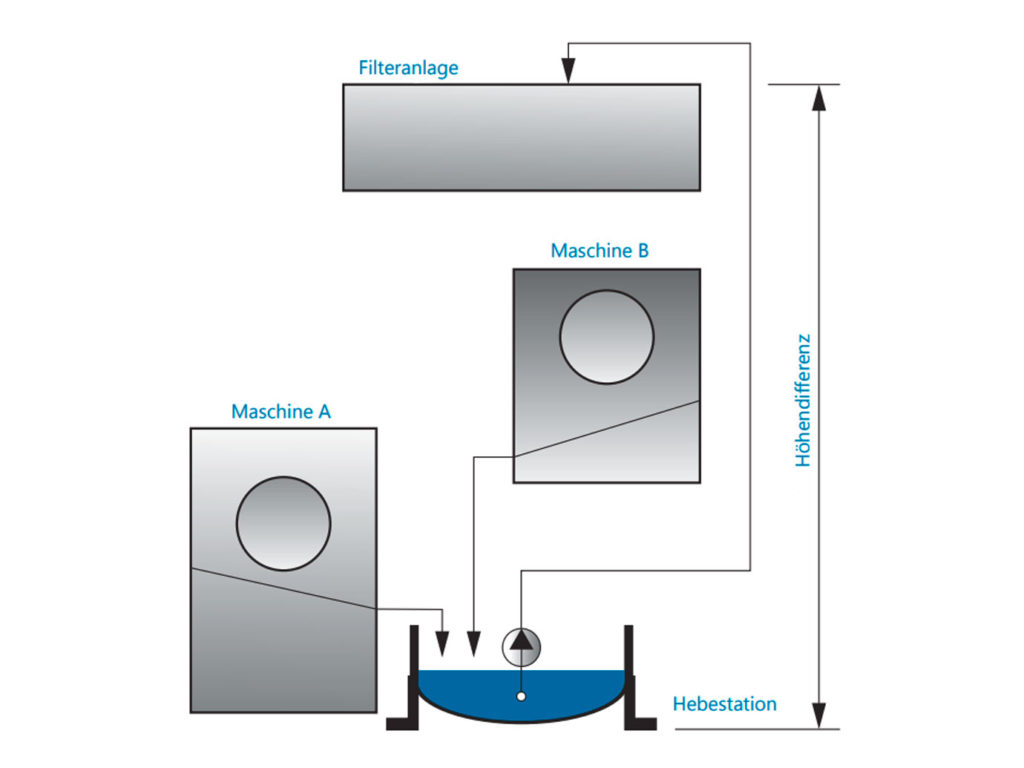 Filteranlage

Maschine B

Maschine A

Höhendifferenz

Hebestation